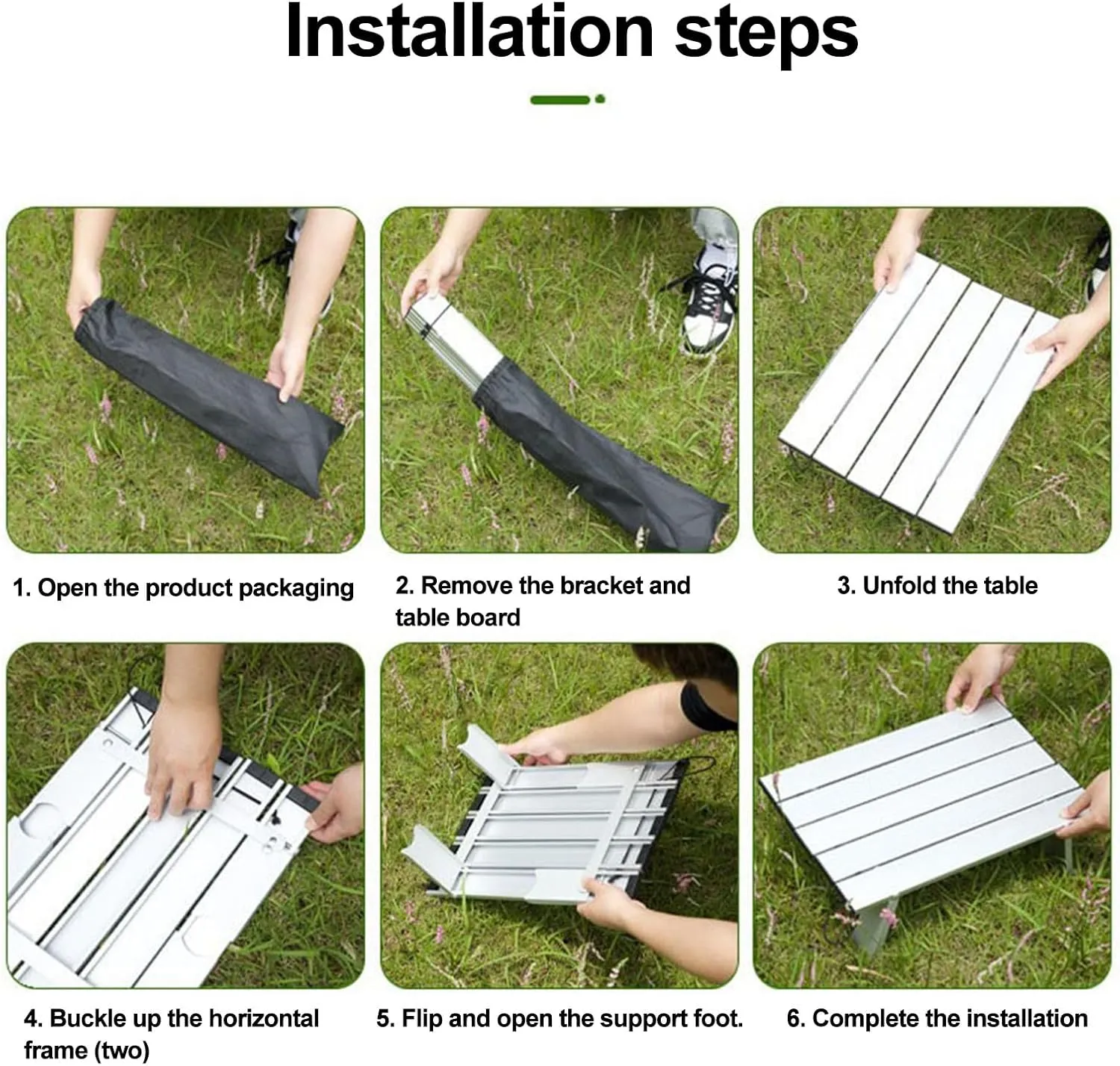 Installation steps

1. Open the product packaging

2. Remove the bracket and table board

3. Unfold the table

4. Buckle up the horizontal frame (two)

5. Flip and open the support foot.

6. Complete the installation