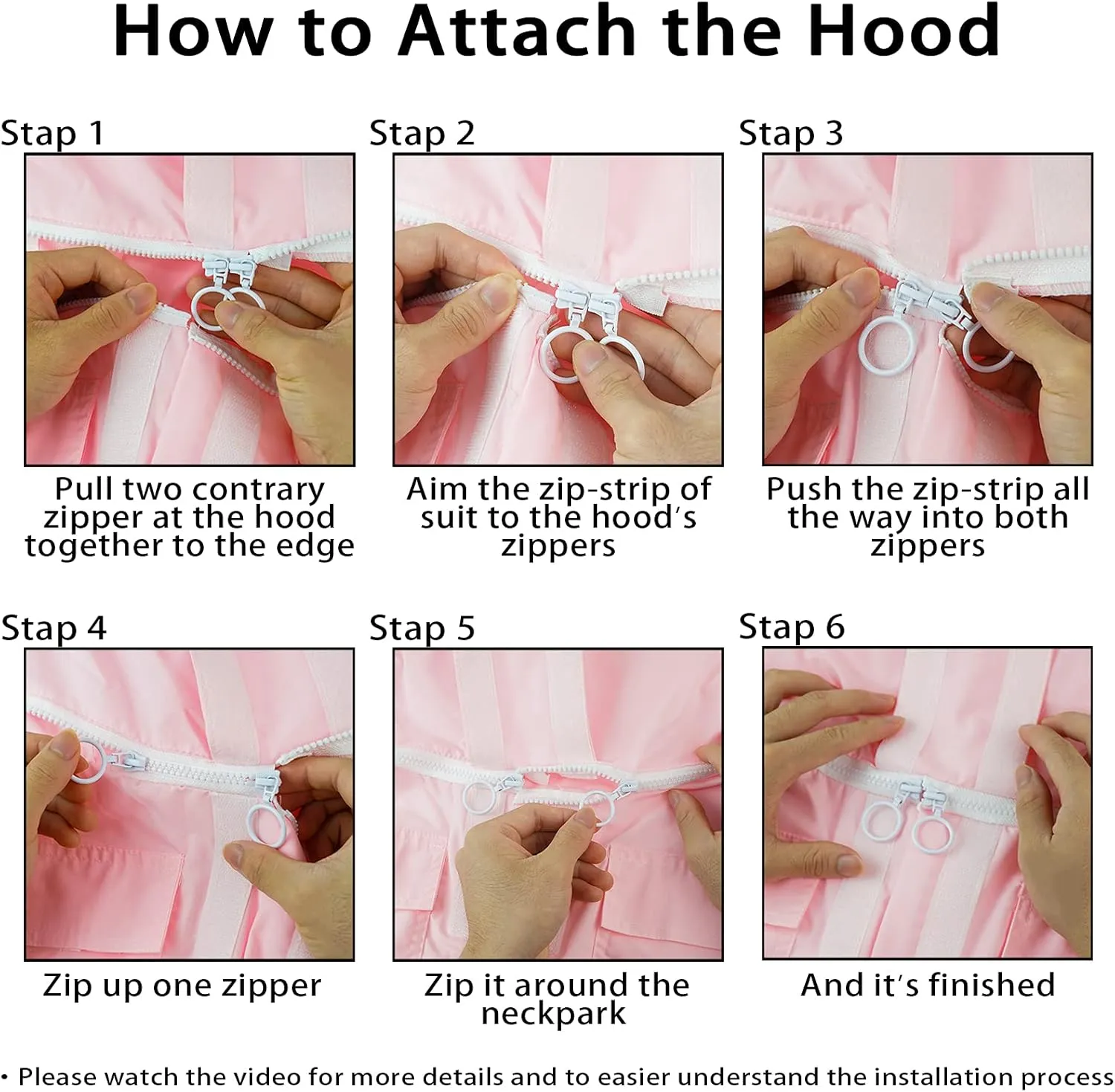 How to Attach the Hood

Stap 1

Pull two contrary zipper at the hood together to the edge

Stap 2

Aim the zip-strip of suit to the hood's zippers

Stap 3

Push the zip-strip all the way into both zippers

Stap 4

Zip up one zipper

Stap 5

Zip it around the neckpark

Stap 6

And it's finished

· Please watch the video for more details and to easier understand the installation process