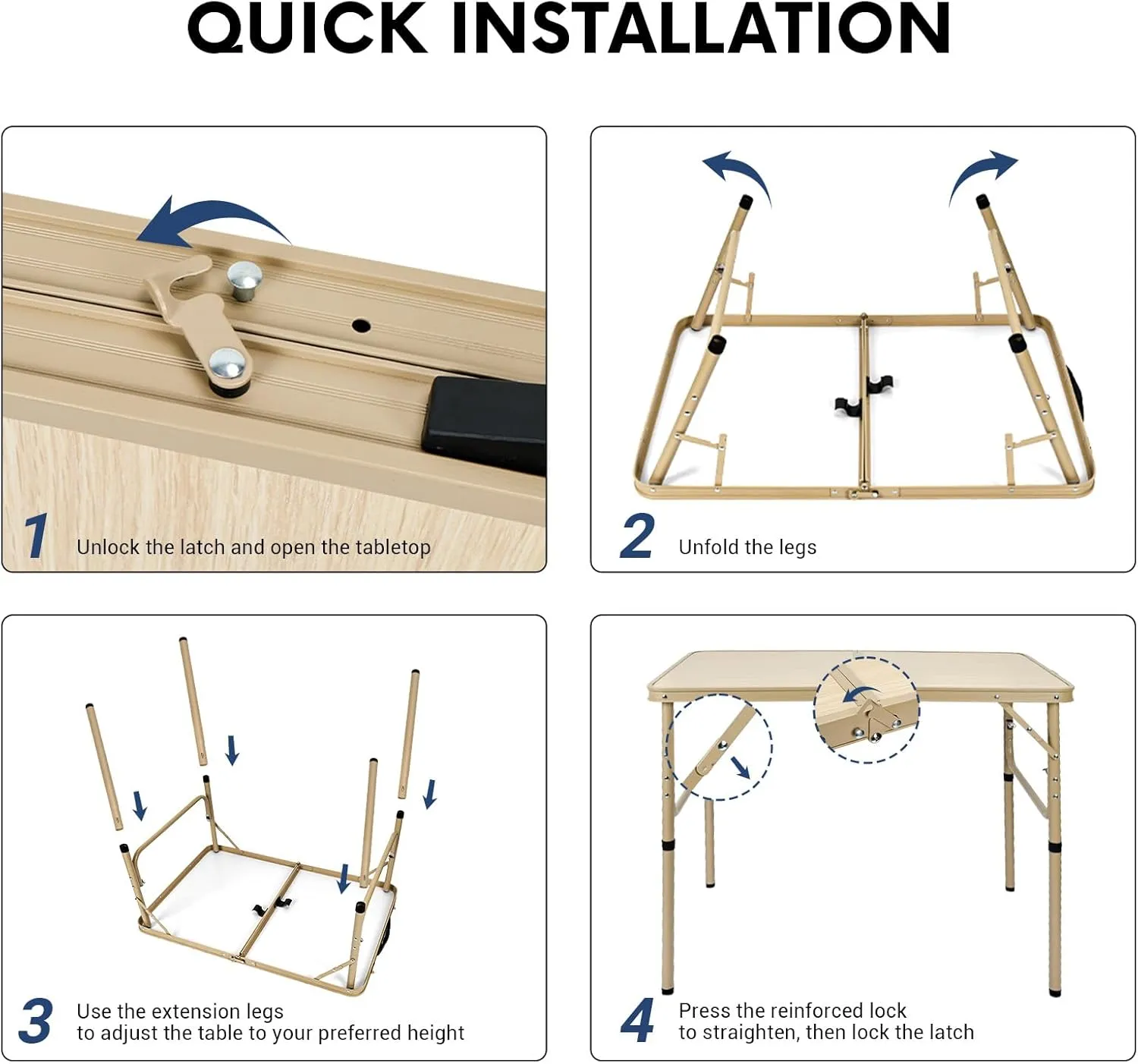 QUICK INSTALLATION

1 Unlock the latch and open the tabletop

2 Unfold the legs

3 Use the extension legs to adjust the table to your preferred height

4 Press the reinforced lock to straighten, then lock the latch