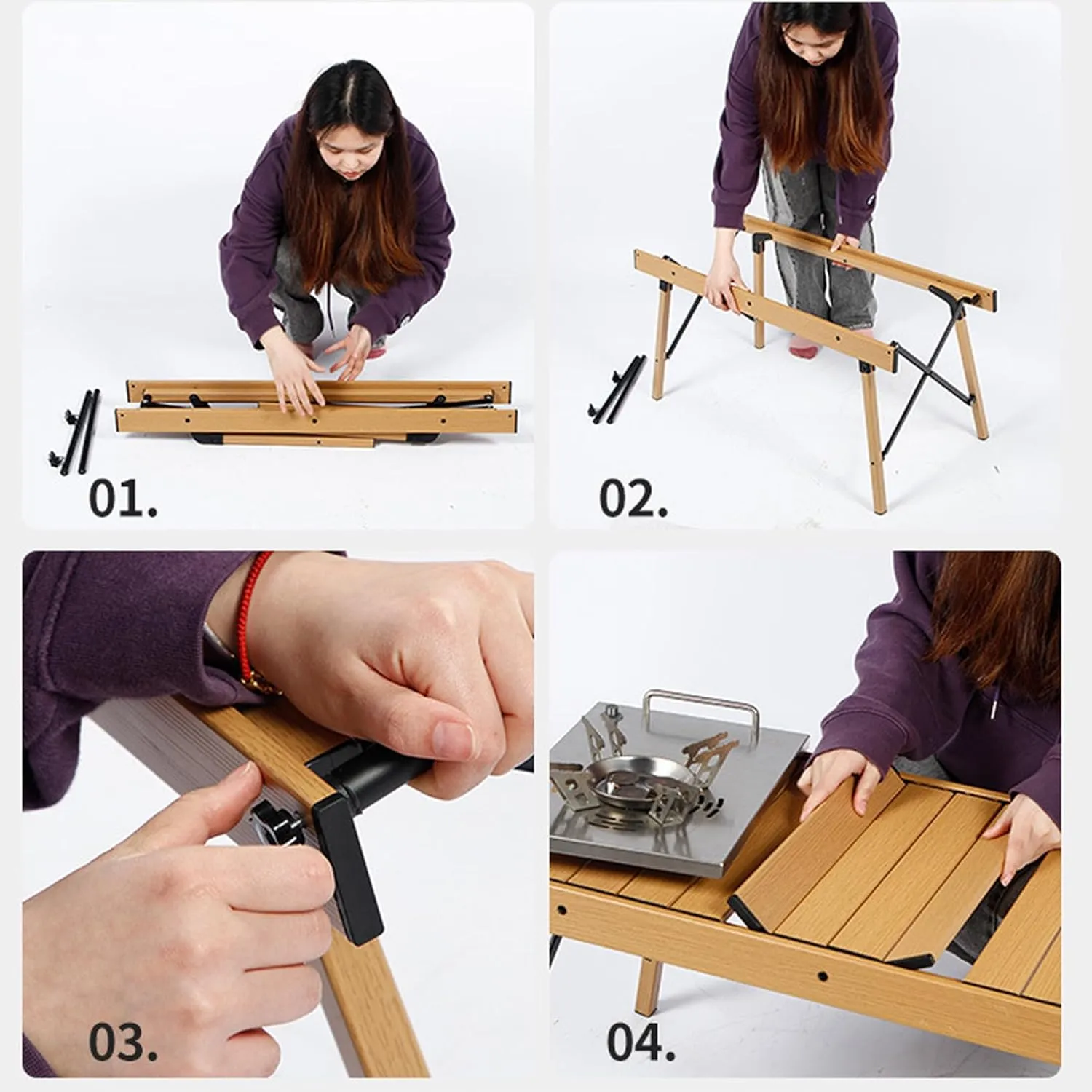 01.

02.

03.

04.