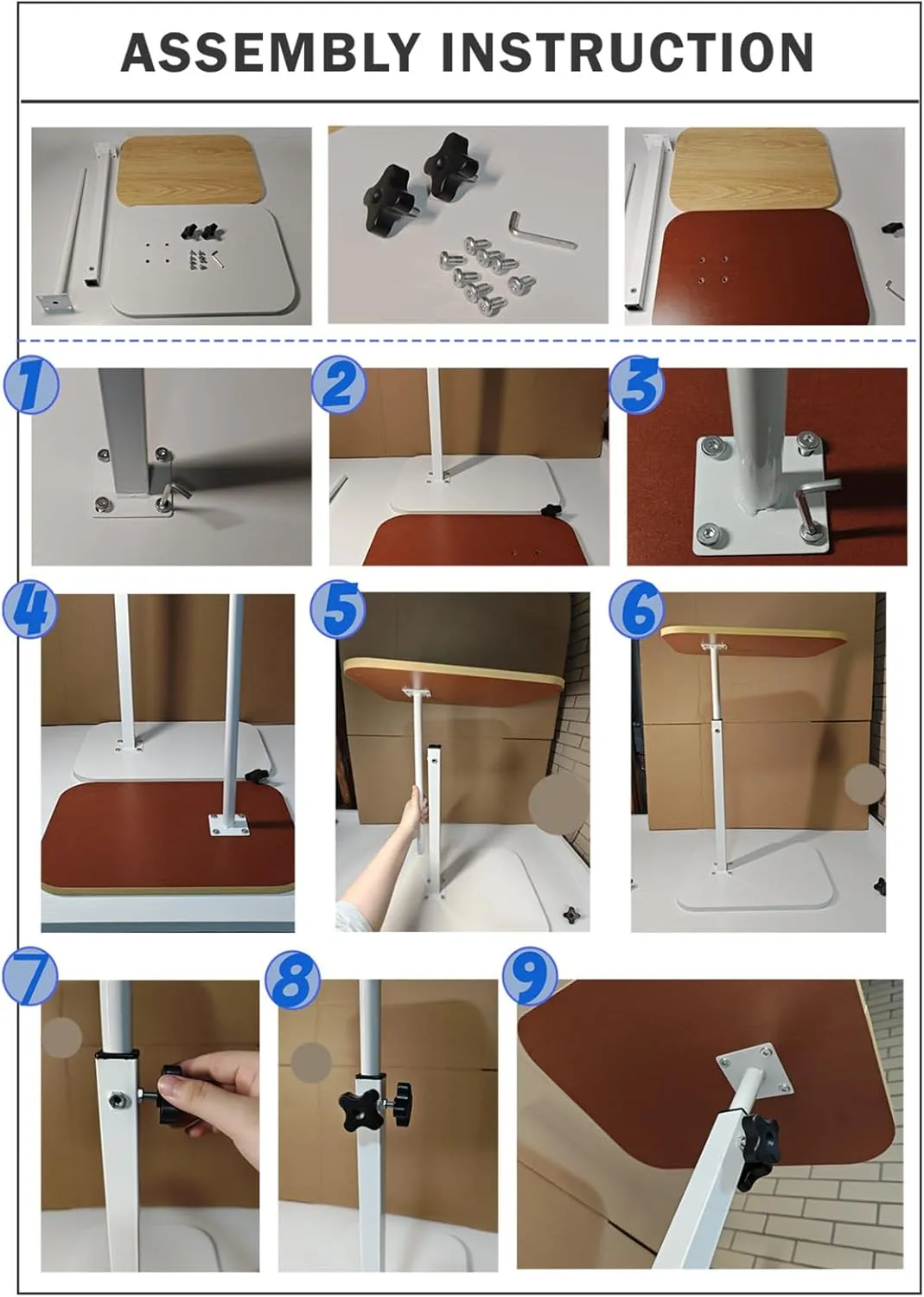 ASSEMBLY INSTRUCTION

1

2

3

4

5

6

7

8

9