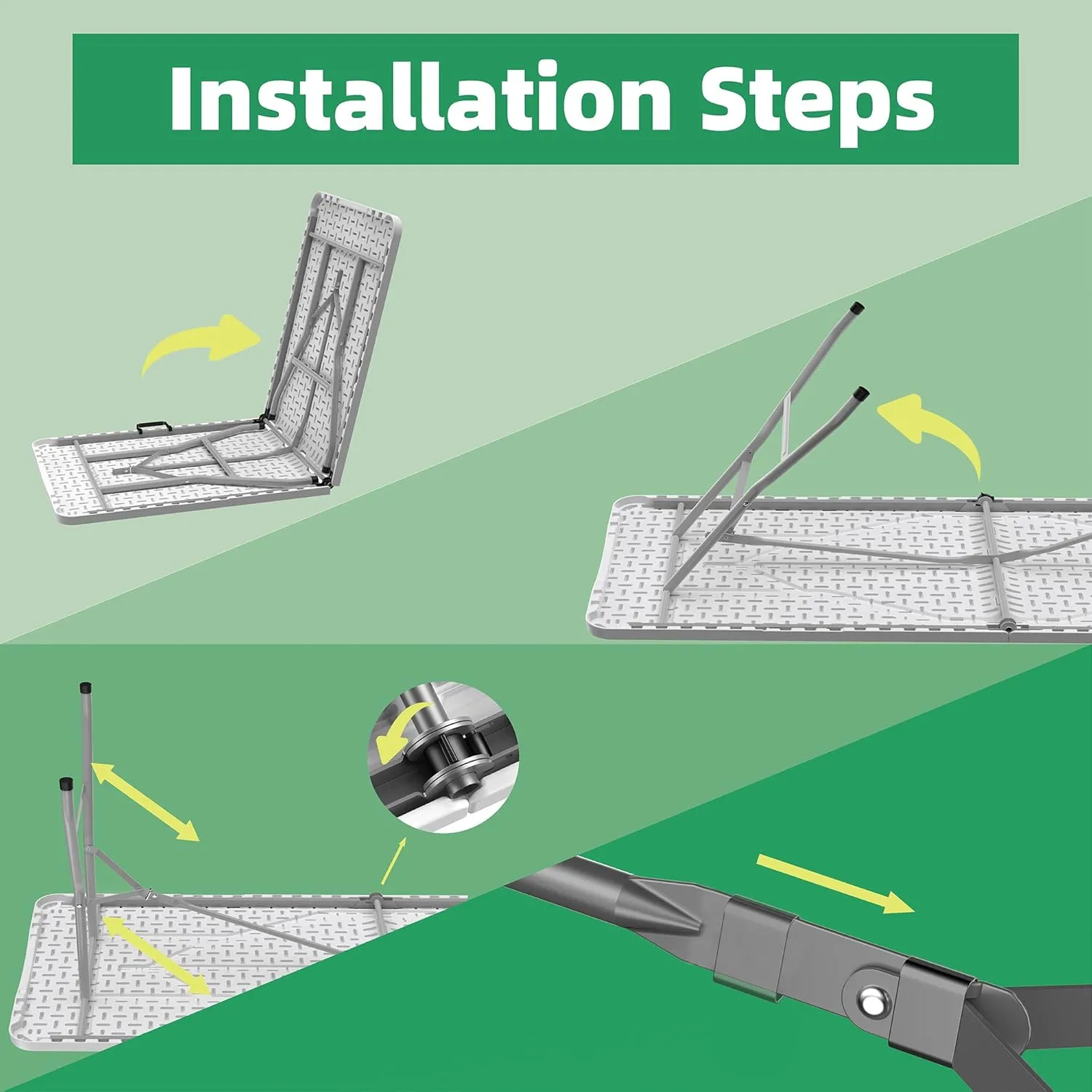 Installation Steps