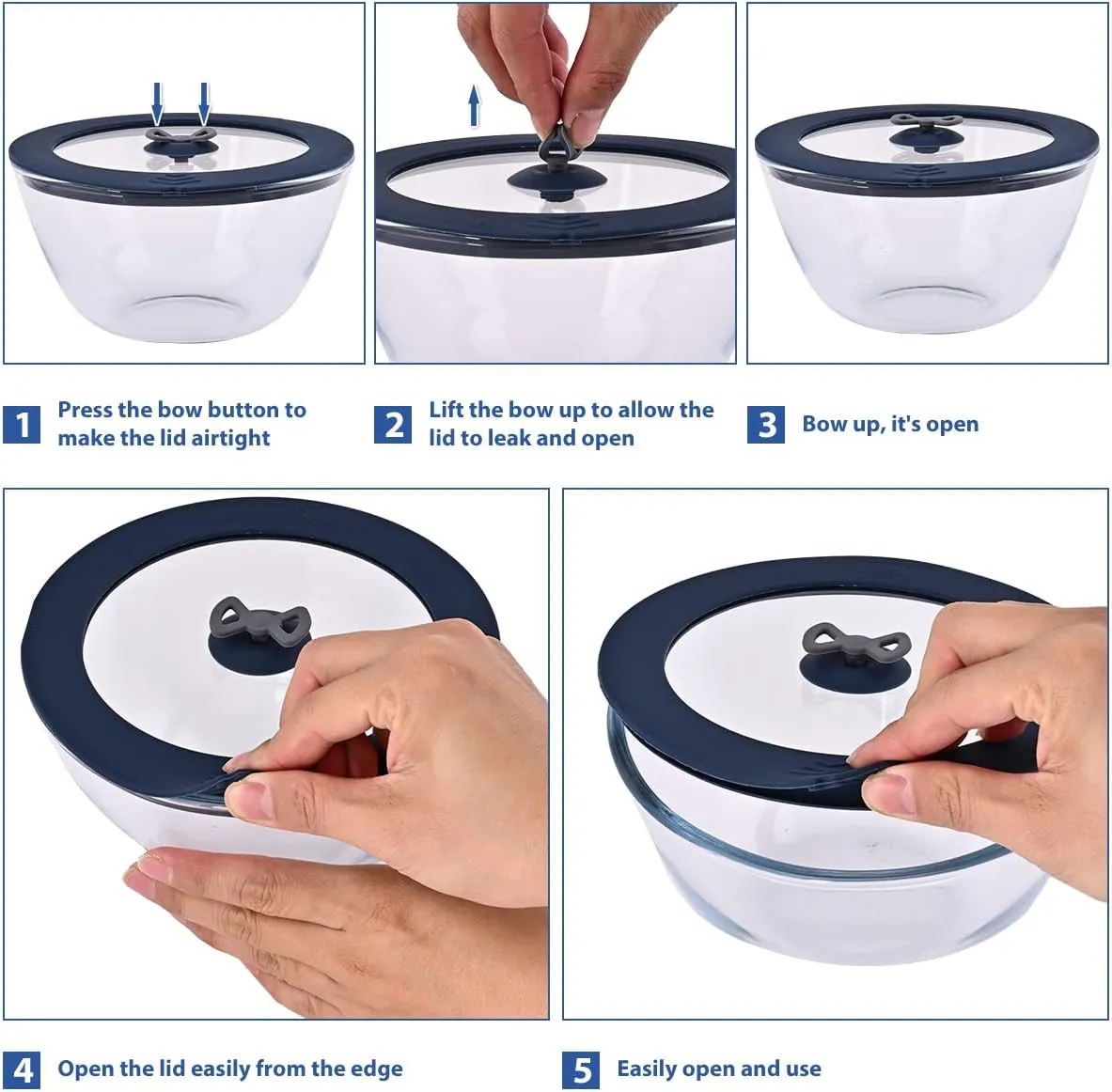 1 Press the bow button to make the lid airtight

2 Lift the bow up to allow the lid to leak and open

3 Bow up, it's open

4 Open the lid easily from the edge

5 Easily open and use